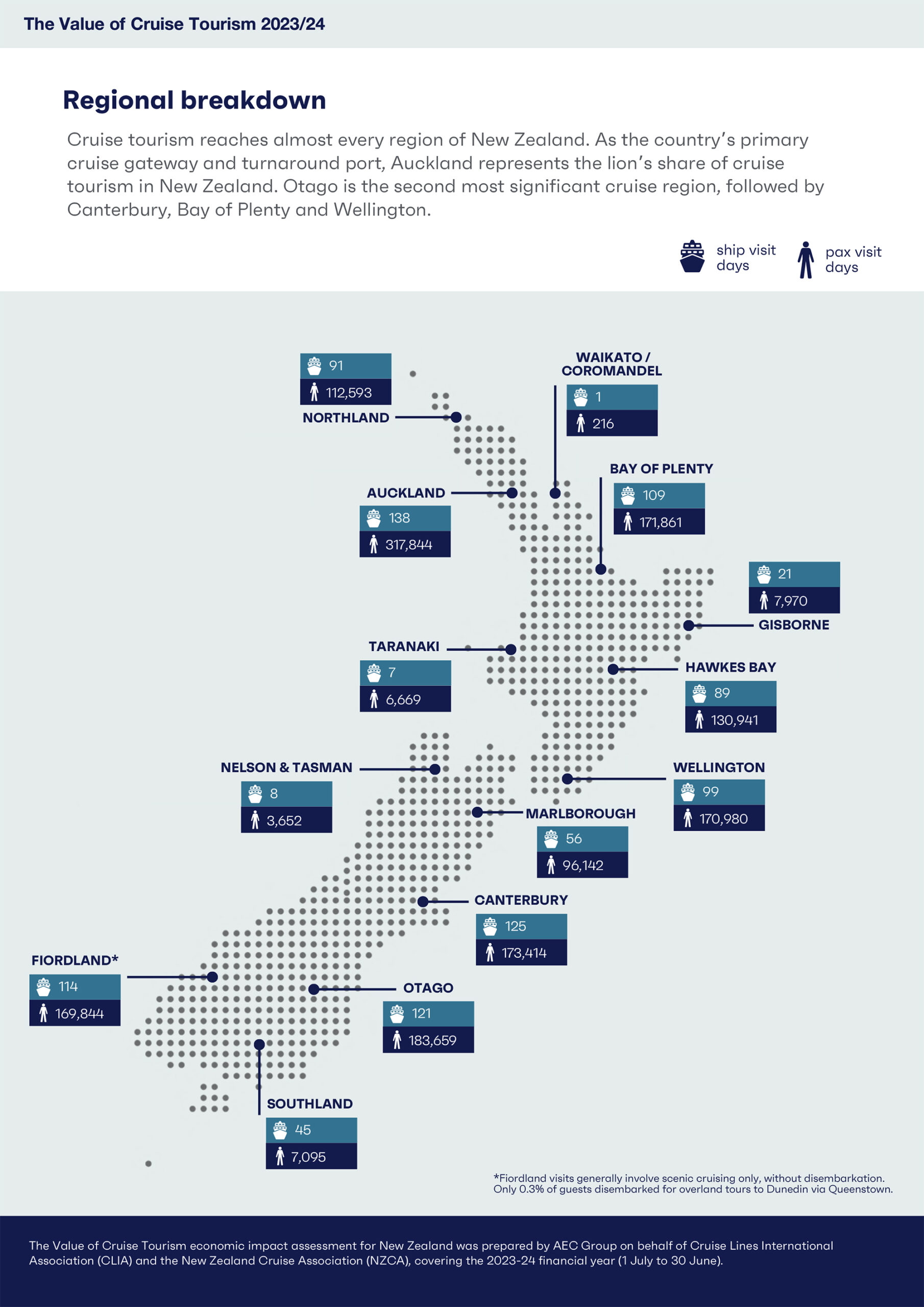 The Value of Cruise Tourism 2023/24

Regional breakdown

Cruise tourism reaches almost every region of New Zealand. As the country's primary cruise gateway and turnaround port, Auckland represents the lion's share of cruise tourism in New Zealand. Otago is the second most significant cruise region, followed by Canterbury, Bay of Plenty and Wellington.

ship visit days

pax visit days

91
112,593
NORTHLAND

WAIKATO / COROMANDEL
1
216

BAY OF PLENTY
109
171,861

AUCKLAND
138
317,844

21
7,970
GISBORNE

TARANAKI
7
6,669

HAWKES BAY
89
130,941

NELSON & TASMAN
8
3,652

WELLINGTON
99
170,980

MARLBOROUGH
56
96,142

CANTERBURY
125
173,414

FIORDLAND*
114
169,844

OTAGO
121
183,659

SOUTHLAND
45
7,095

*Fiordland visits generally involve scenic cruising only, without disembarkation. Only 0.3% of guests disembarked for overland tours to Dunedin via Queenstown.

The Value of Cruise Tourism economic impact assessment for New Zealand was prepared by AEC Group on behalf of Cruise Lines International Association (CLIA) and the New Zealand Cruise Association (NZCA), covering the 2023-24 financial year (1 July to 30 June).